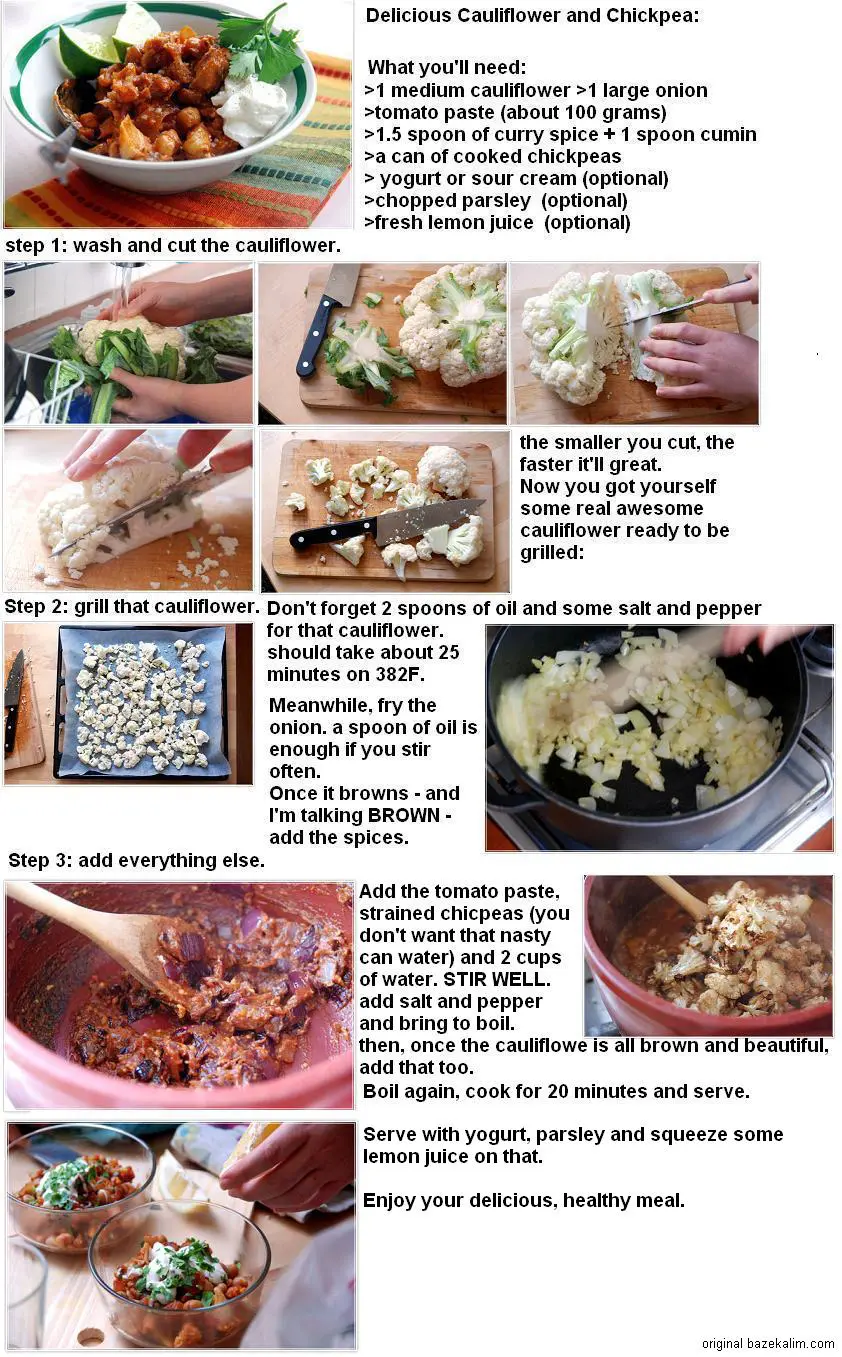 Delicious Cauliflower and Chickpea:

What you'll need:
>1 medium cauliflower >1 large onion
>tomato paste (about 100 grams)
>1.5 spoon of curry spice + 1 spoon cumin
>a can of cooked chickpeas
> yogurt or sour cream (optional)
>chopped parsley (optional)
>fresh lemon juice (optional)

step 1: wash and cut the cauliflower.

the smaller you cut, the faster it'll great.
Now you got yourself some real awesome cauliflower ready to be grilled:

Step 2: grill that cauliflower. Don't forget 2 spoons of oil and some salt and pepper for that cauliflower. should take about 25 minutes on 382F.

Meanwhile, fry the onion. a spoon of oil is enough if you stir often.
Once it browns - and I'm talking BROWN - add the spices.

Step 3: add everything else.

Add the tomato paste, strained chicpeas (you don't want that nasty can water) and 2 cups of water. STIR WELL. add salt and pepper and bring to boil.
then, once the cauliflowe is all brown and beautiful, add that too.
Boil again, cook for 20 minutes and serve.

Serve with yogurt, parsley and squeeze some lemon juice on that.

Enjoy your delicious, healthy meal.

original bazekalim.com